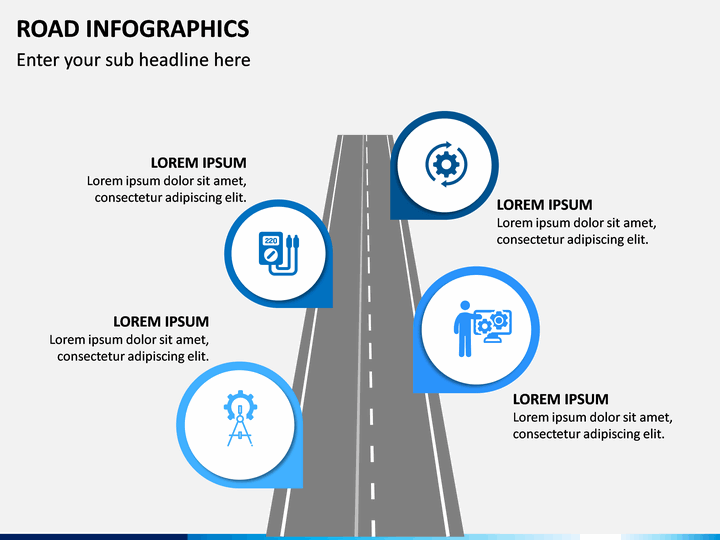 ROAD INFOGRAPHICS
Enter your sub headline here

LOREM IPSUM
Lorem ipsum dolor sit amet, consectetur adipiscing elit.

220

LOREM IPSUM
Lorem ipsum dolor sit amet, consectetur adipiscing elit.

LOREM IPSUM
Lorem ipsum dolor sit amet, consectetur adipiscing elit.

LOREM IPSUM
Lorem ipsum dolor sit amet, consectetur adipiscing elit.