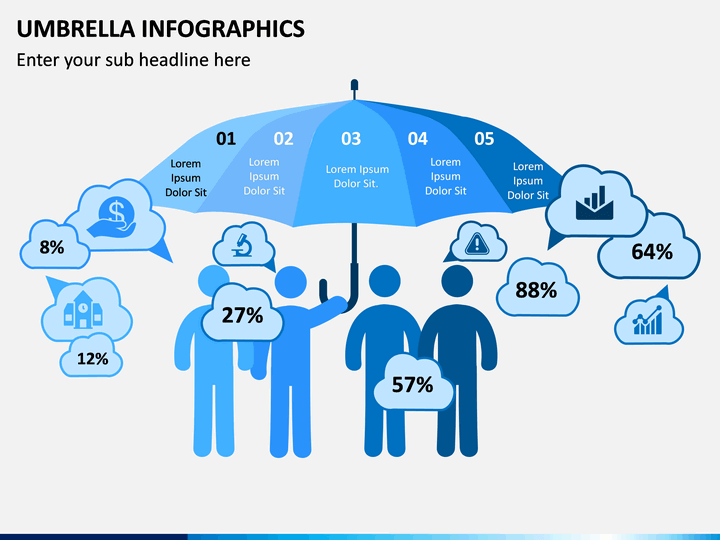 UMBRELLA INFOGRAPHICS

Enter your sub headline here

01
Lorem Ipsum Dolor Sit

02
Lorem Ipsum Dolor Sit

03
Lorem Ipsum Dolor Sit.

04
Lorem Ipsum Dolor Sit

05
Lorem Ipsum Dolor Sit

8%

12%

27%

57%

88%

64%