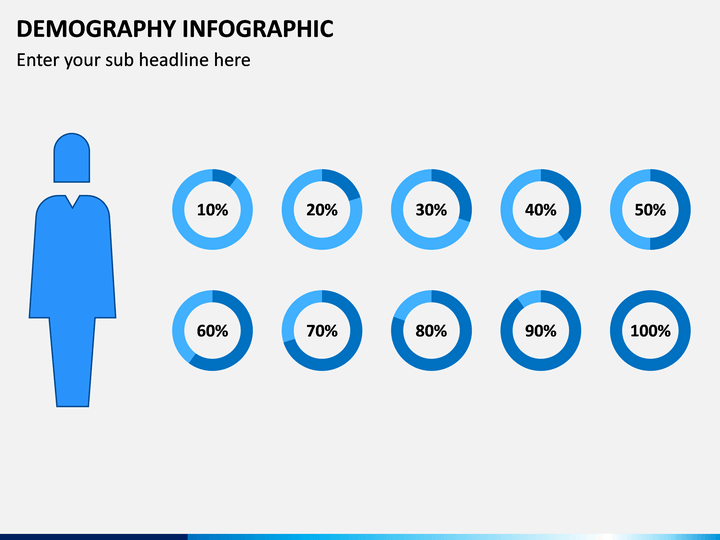 DEMOGRAPHY INFOGRAPHIC

Enter your sub headline here

10%

20%

30%

40%

50%

60%

70%

80%

90%

100%