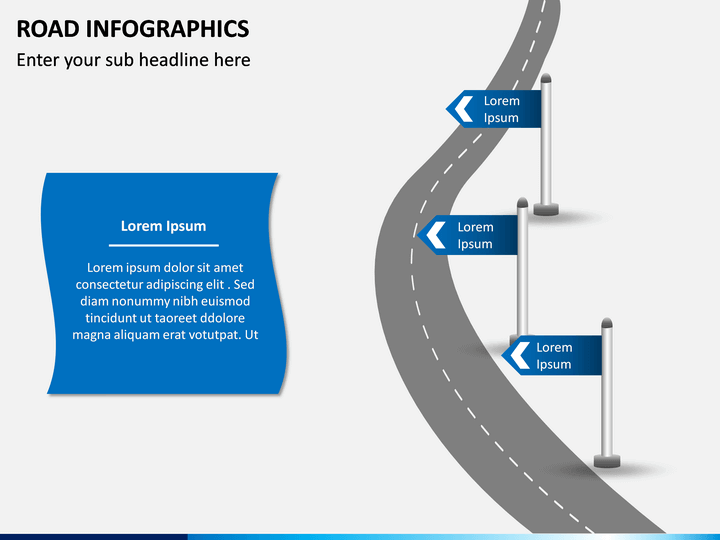 ROAD INFOGRAPHICS
Enter your sub headline here

Lorem Ipsum

Lorem ipsum dolor sit amet consectetur adipiscing elit . Sed diam nonummy nibh euismod tincidunt ut taoreet ddolore magna aliquam erat votutpat. Ut

Lorem Ipsum

Lorem Ipsum

Lorem Ipsum