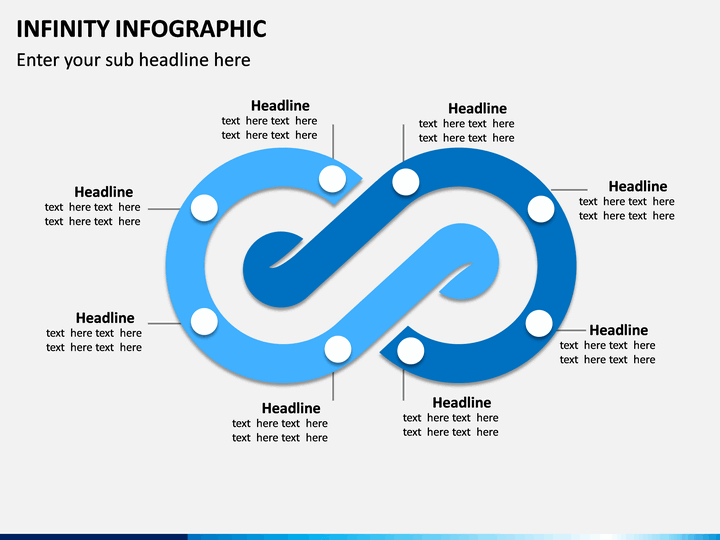 INFINITY INFOGRAPHIC

Enter your sub headline here

Headline
text here text here
text here text here

Headline
text here text here
text here text here

Headline
text here text here
text here text here

Headline
text here text here
text here text here

Headline
text here text here
text here text here

Headline
text here text here
text here text here

Headline
text here text here
text here text here

Headline
text here text here
text here text here