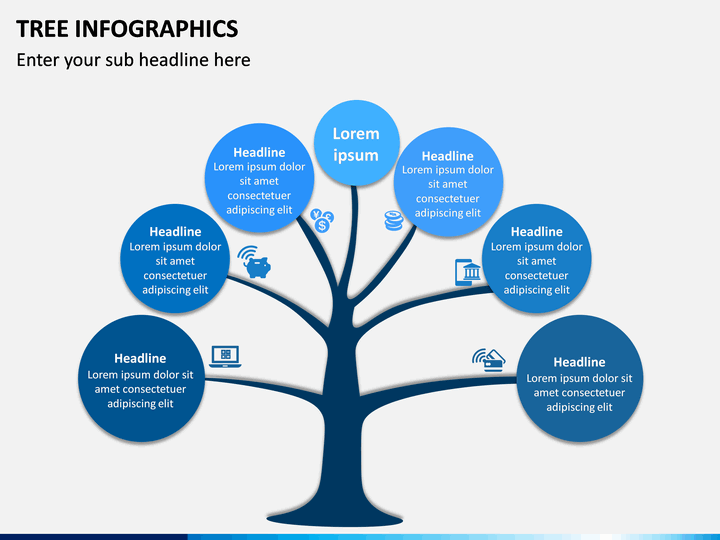 TREE INFOGRAPHICS

Enter your sub headline here

Lorem ipsum

Headline
Lorem ipsum dolor sit amet consectetuer adipiscing elit

Headline
Lorem ipsum dolor sit amet consectetuer adipiscing elit

Headline
Lorem ipsum dolor sit amet consectetuer adipiscing elit

Headline
Lorem ipsum dolor sit amet consectetuer adipiscing elit

Headline
Lorem ipsum dolor sit amet consectetuer adipiscing elit

Headline
Lorem ipsum dolor sit amet consectetuer adipiscing elit