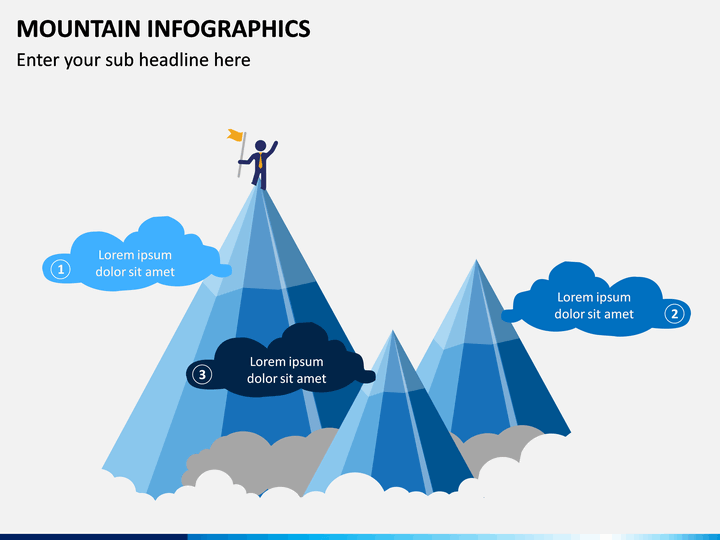 MOUNTAIN INFOGRAPHICS

Enter your sub headline here

1 Lorem ipsum dolor sit amet

Lorem ipsum dolor sit amet 2

3 Lorem ipsum dolor sit amet