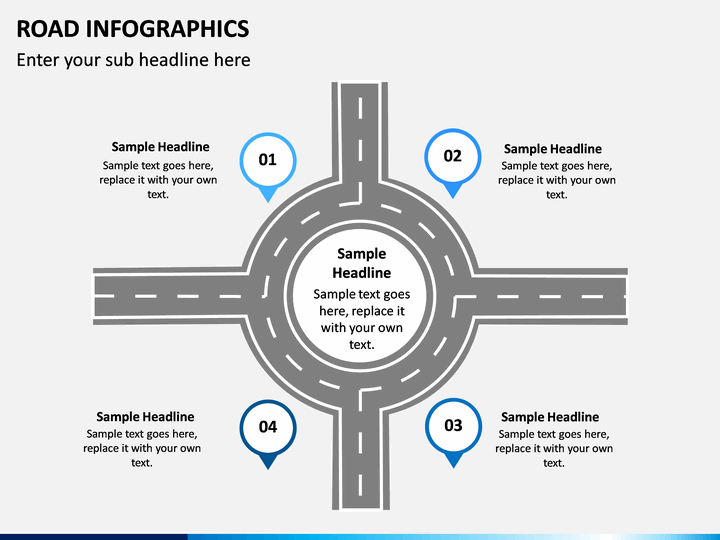 ROAD INFOGRAPHICS

Enter your sub headline here

Sample Headline
Sample text goes here, replace it with your own text.

01

02

Sample Headline
Sample text goes here, replace it with your own text.

Sample Headline
Sample text goes here, replace it with your own text.

Sample Headline
Sample text goes here, replace it with your own text.

04

03

Sample Headline
Sample text goes here, replace it with your own text.