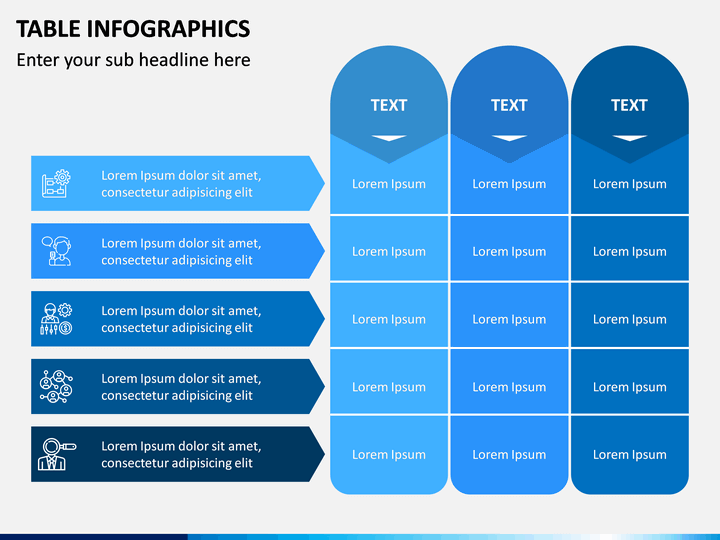 TABLE INFOGRAPHICS

Enter your sub headline here

|  | TEXT | TEXT | TEXT |
|---|---|---|---|
| Lorem Ipsum dolor sit amet, consectetur adipisicing elit | Lorem Ipsum | Lorem Ipsum | Lorem Ipsum |
| Lorem Ipsum dolor sit amet, consectetur adipisicing elit | Lorem Ipsum | Lorem Ipsum | Lorem Ipsum |
| Lorem Ipsum dolor sit amet, consectetur adipisicing elit | Lorem Ipsum | Lorem Ipsum | Lorem Ipsum |
| Lorem Ipsum dolor sit amet, consectetur adipisicing elit | Lorem Ipsum | Lorem Ipsum | Lorem Ipsum |
| Lorem Ipsum dolor sit amet, consectetur adipisicing elit | Lorem Ipsum | Lorem Ipsum | Lorem Ipsum |