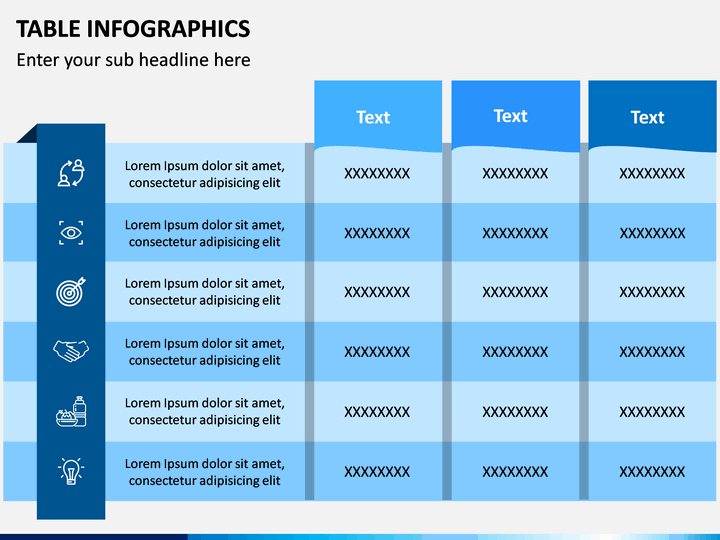 TABLE INFOGRAPHICS

Enter your sub headline here

| | Text | Text | Text |
|---|---|---|---|
| Lorem Ipsum dolor sit amet, consectetur adipisicing elit | XXXXXXXX | XXXXXXXX | XXXXXXXX |
| Lorem Ipsum dolor sit amet, consectetur adipisicing elit | XXXXXXXX | XXXXXXXX | XXXXXXXX |
| Lorem Ipsum dolor sit amet, consectetur adipisicing elit | XXXXXXXX | XXXXXXXX | XXXXXXXX |
| Lorem Ipsum dolor sit amet, consectetur adipisicing elit | XXXXXXXX | XXXXXXXX | XXXXXXXX |
| Lorem Ipsum dolor sit amet, consectetur adipisicing elit | XXXXXXXX | XXXXXXXX | XXXXXXXX |
| Lorem Ipsum dolor sit amet, consectetur adipisicing elit | XXXXXXXX | XXXXXXXX | XXXXXXXX |