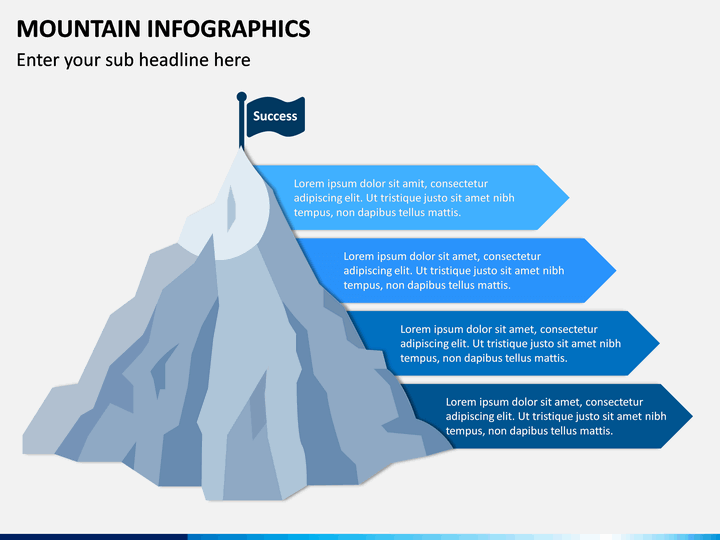 MOUNTAIN INFOGRAPHICS

Enter your sub headline here

Success

Lorem ipsum dolor sit amit, consectetur adipiscing elit. Ut tristique justo sit amet nibh tempus, non dapibus tellus mattis.

Lorem ipsum dolor sit amet, consectetur adipiscing elit. Ut tristique justo sit amet nibh tempus, non dapibus tellus mattis.

Lorem ipsum dolor sit amet, consectetur adipiscing elit. Ut tristique justo sit amet nibh tempus, non dapibus tellus mattis.

Lorem ipsum dolor sit amet, consectetur adipiscing elit. Ut tristique justo sit amet nibh tempus, non dapibus tellus mattis.