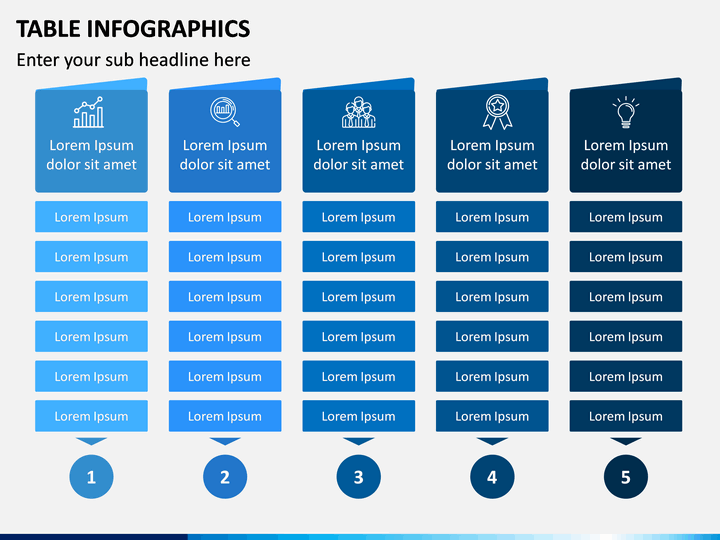 TABLE INFOGRAPHICS

Enter your sub headline here

| Lorem Ipsum dolor sit amet | Lorem Ipsum dolor sit amet | Lorem Ipsum dolor sit amet | Lorem Ipsum dolor sit amet | Lorem Ipsum dolor sit amet |
|---|---|---|---|---|
| Lorem Ipsum | Lorem Ipsum | Lorem Ipsum | Lorem Ipsum | Lorem Ipsum |
| Lorem Ipsum | Lorem Ipsum | Lorem Ipsum | Lorem Ipsum | Lorem Ipsum |
| Lorem Ipsum | Lorem Ipsum | Lorem Ipsum | Lorem Ipsum | Lorem Ipsum |
| Lorem Ipsum | Lorem Ipsum | Lorem Ipsum | Lorem Ipsum | Lorem Ipsum |
| Lorem Ipsum | Lorem Ipsum | Lorem Ipsum | Lorem Ipsum | Lorem Ipsum |
| Lorem Ipsum | Lorem Ipsum | Lorem Ipsum | Lorem Ipsum | Lorem Ipsum |
| 1 | 2 | 3 | 4 | 5 |