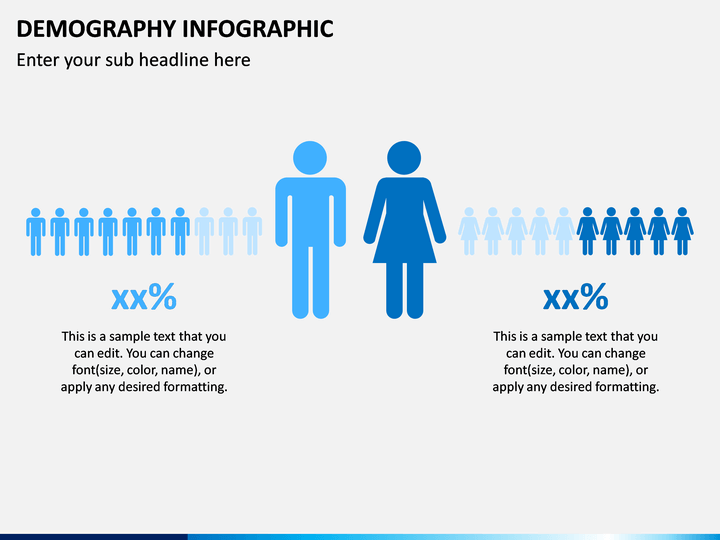 DEMOGRAPHY INFOGRAPHIC

Enter your sub headline here

xx%

This is a sample text that you can edit. You can change font(size, color, name), or apply any desired formatting.

xx%

This is a sample text that you can edit. You can change font(size, color, name), or apply any desired formatting.