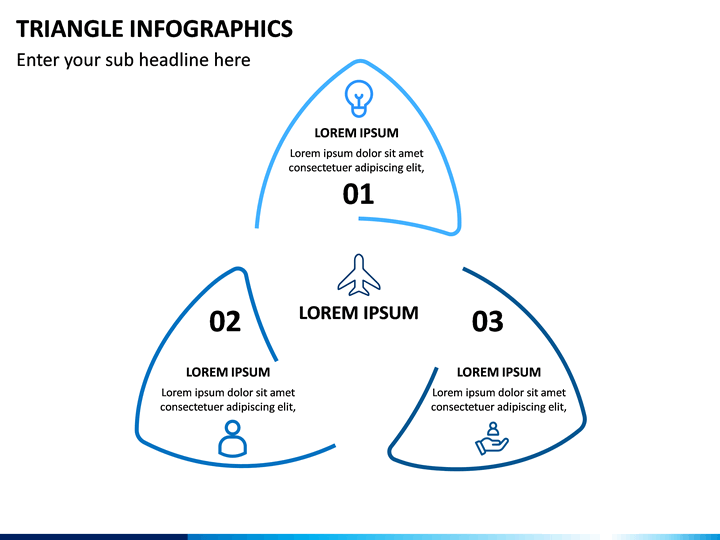 TRIANGLE INFOGRAPHICS

Enter your sub headline here

LOREM IPSUM

Lorem ipsum dolor sit amet consectetuer adipiscing elit,

01

LOREM IPSUM

02

LOREM IPSUM

Lorem ipsum dolor sit amet consectetuer adipiscing elit,

03

LOREM IPSUM

Lorem ipsum dolor sit amet consectetuer adipiscing elit,