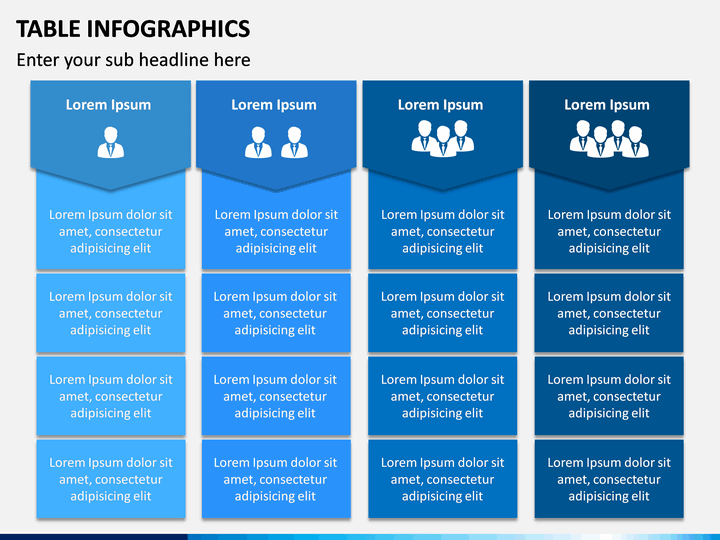 TABLE INFOGRAPHICS

Enter your sub headline here

| Lorem Ipsum | Lorem Ipsum | Lorem Ipsum | Lorem Ipsum |
|---|---|---|---|
| Lorem Ipsum dolor sit amet, consectetur adipisicing elit | Lorem Ipsum dolor sit amet, consectetur adipisicing elit | Lorem Ipsum dolor sit amet, consectetur adipisicing elit | Lorem Ipsum dolor sit amet, consectetur adipisicing elit |
| Lorem Ipsum dolor sit amet, consectetur adipisicing elit | Lorem Ipsum dolor sit amet, consectetur adipisicing elit | Lorem Ipsum dolor sit amet, consectetur adipisicing elit | Lorem Ipsum dolor sit amet, consectetur adipisicing elit |
| Lorem Ipsum dolor sit amet, consectetur adipisicing elit | Lorem Ipsum dolor sit amet, consectetur adipisicing elit | Lorem Ipsum dolor sit amet, consectetur adipisicing elit | Lorem Ipsum dolor sit amet, consectetur adipisicing elit |
| Lorem Ipsum dolor sit amet, consectetur adipisicing elit | Lorem Ipsum dolor sit amet, consectetur adipisicing elit | Lorem Ipsum dolor sit amet, consectetur adipisicing elit | Lorem Ipsum dolor sit amet, consectetur adipisicing elit |