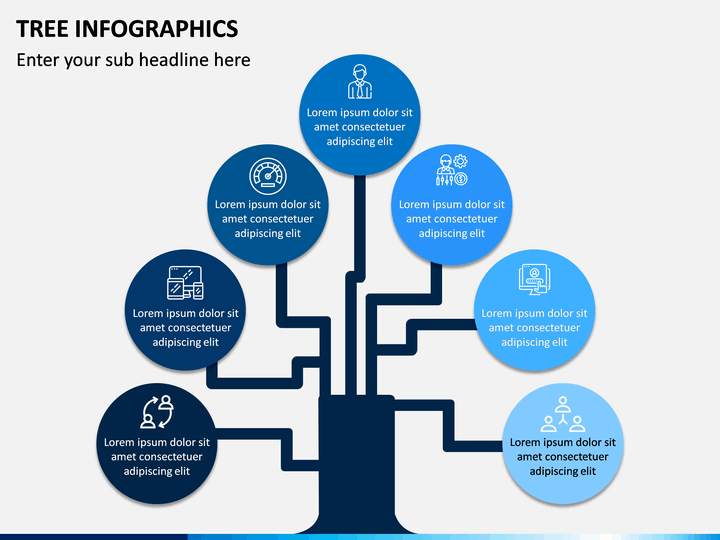 TREE INFOGRAPHICS

Enter your sub headline here

Lorem ipsum dolor sit amet consectetuer adipiscing elit

Lorem ipsum dolor sit amet consectetuer adipiscing elit

Lorem ipsum dolor sit amet consectetuer adipiscing elit

Lorem ipsum dolor sit amet consectetuer adipiscing elit

Lorem ipsum dolor sit amet consectetuer adipiscing elit

Lorem ipsum dolor sit amet consectetuer adipiscing elit

Lorem ipsum dolor sit amet consectetuer adipiscing elit