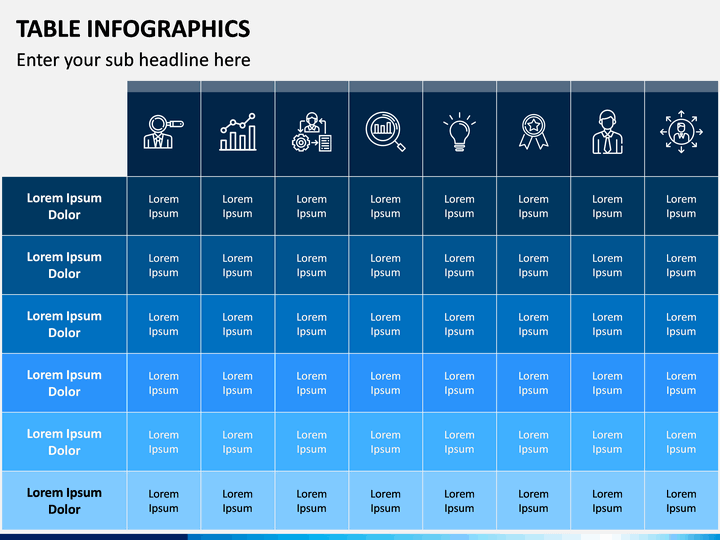 TABLE INFOGRAPHICS

Enter your sub headline here

| | | | | | | | | |
|---|---|---|---|---|---|---|---|---|
| Lorem Ipsum Dolor | Lorem Ipsum | Lorem Ipsum | Lorem Ipsum | Lorem Ipsum | Lorem Ipsum | Lorem Ipsum | Lorem Ipsum | Lorem Ipsum |
| Lorem Ipsum Dolor | Lorem Ipsum | Lorem Ipsum | Lorem Ipsum | Lorem Ipsum | Lorem Ipsum | Lorem Ipsum | Lorem Ipsum | Lorem Ipsum |
| Lorem Ipsum Dolor | Lorem Ipsum | Lorem Ipsum | Lorem Ipsum | Lorem Ipsum | Lorem Ipsum | Lorem Ipsum | Lorem Ipsum | Lorem Ipsum |
| Lorem Ipsum Dolor | Lorem Ipsum | Lorem Ipsum | Lorem Ipsum | Lorem Ipsum | Lorem Ipsum | Lorem Ipsum | Lorem Ipsum | Lorem Ipsum |
| Lorem Ipsum Dolor | Lorem Ipsum | Lorem Ipsum | Lorem Ipsum | Lorem Ipsum | Lorem Ipsum | Lorem Ipsum | Lorem Ipsum | Lorem Ipsum |
| Lorem Ipsum Dolor | Lorem Ipsum | Lorem Ipsum | Lorem Ipsum | Lorem Ipsum | Lorem Ipsum | Lorem Ipsum | Lorem Ipsum | Lorem Ipsum |