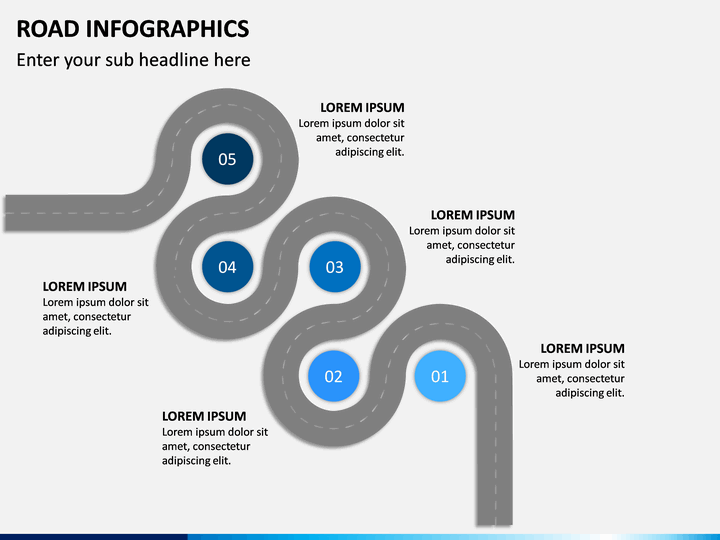 ROAD INFOGRAPHICS

Enter your sub headline here

LOREM IPSUM
Lorem ipsum dolor sit amet, consectetur adipiscing elit.

05

LOREM IPSUM
Lorem ipsum dolor sit amet, consectetur adipiscing elit.

04

03

LOREM IPSUM
Lorem ipsum dolor sit amet, consectetur adipiscing elit.

LOREM IPSUM
Lorem ipsum dolor sit amet, consectetur adipiscing elit.

02

01

LOREM IPSUM
Lorem ipsum dolor sit amet, consectetur adipiscing elit.