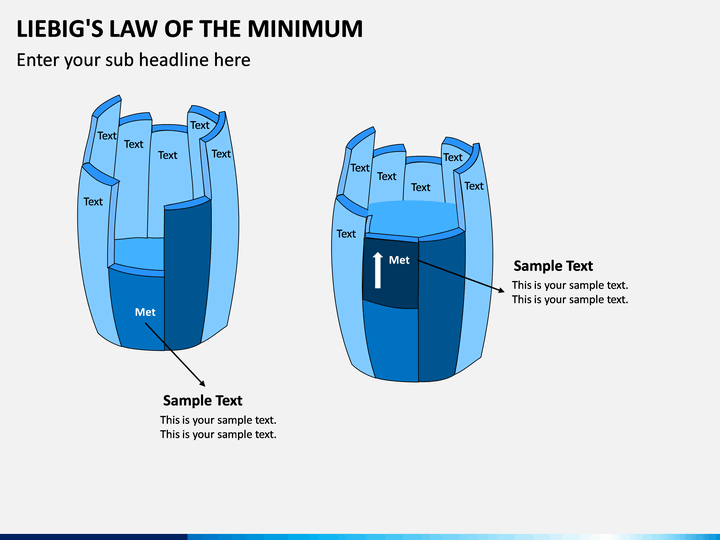 LIEBIG'S LAW OF THE MINIMUM

Enter your sub headline here

Text
Text
Text
Text
Text
Text
Met

Sample Text
This is your sample text.
This is your sample text.

Text
Text
Text
Text
Text
Text
Met

Sample Text
This is your sample text.
This is your sample text.