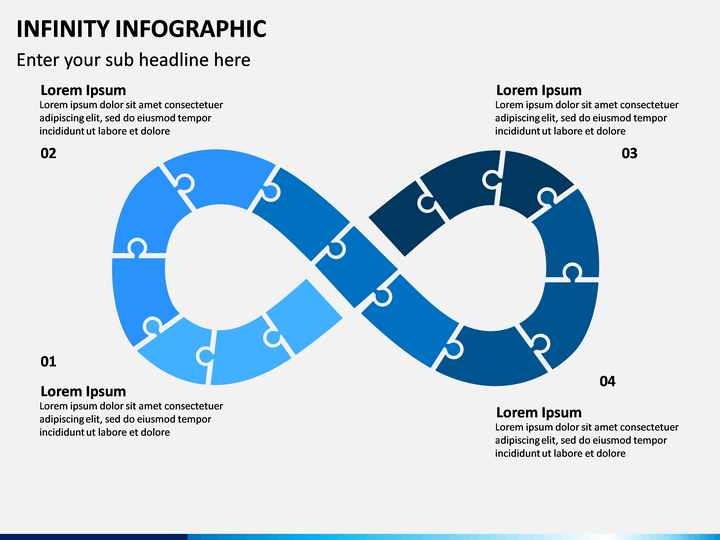 INFINITY INFOGRAPHIC

Enter your sub headline here

Lorem Ipsum
Lorem ipsum dolor sit amet consectetuer adipiscing elit, sed do eiusmod tempor incididunt ut labore et dolore

02

Lorem Ipsum
Lorem ipsum dolor sit amet consectetuer adipiscing elit, sed do eiusmod tempor incididunt ut labore et dolore

03

01

Lorem Ipsum
Lorem ipsum dolor sit amet consectetuer adipiscing elit, sed do eiusmod tempor incididunt ut labore et dolore

04

Lorem Ipsum
Lorem ipsum dolor sit amet consectetuer adipiscing elit, sed do eiusmod tempor incididunt ut labore et dolore