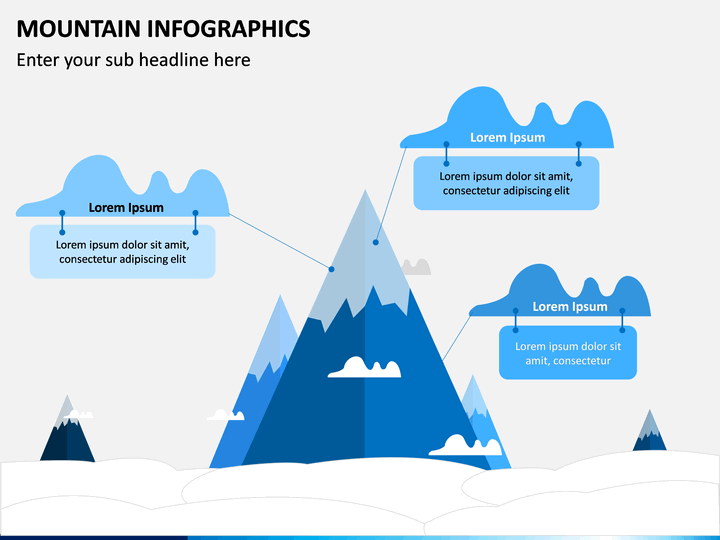 MOUNTAIN INFOGRAPHICS

Enter your sub headline here

Lorem Ipsum

Lorem ipsum dolor sit amit, consectetur adipiscing elit

Lorem Ipsum

Lorem ipsum dolor sit amit, consectetur adipiscing elit

Lorem Ipsum

Lorem ipsum dolor sit amit, consectetur