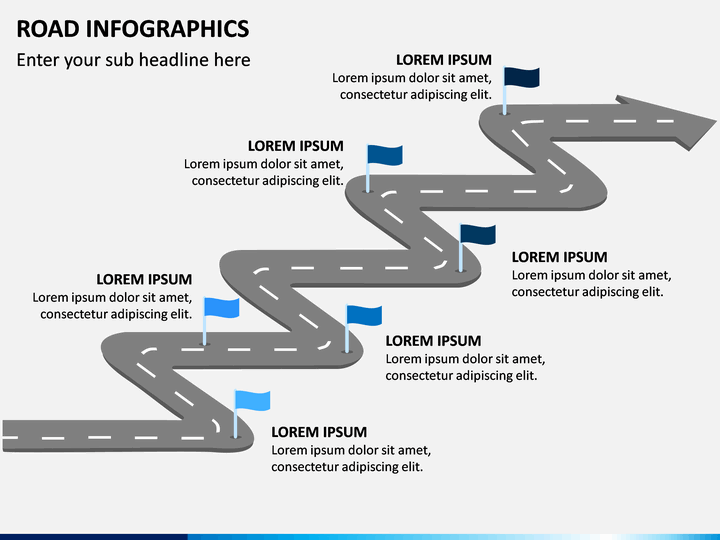 ROAD INFOGRAPHICS

Enter your sub headline here

LOREM IPSUM
Lorem ipsum dolor sit amet, consectetur adipiscing elit.

LOREM IPSUM
Lorem ipsum dolor sit amet, consectetur adipiscing elit.

LOREM IPSUM
Lorem ipsum dolor sit amet, consectetur adipiscing elit.

LOREM IPSUM
Lorem ipsum dolor sit amet, consectetur adipiscing elit.

LOREM IPSUM
Lorem ipsum dolor sit amet, consectetur adipiscing elit.

LOREM IPSUM
Lorem ipsum dolor sit amet, consectetur adipiscing elit.