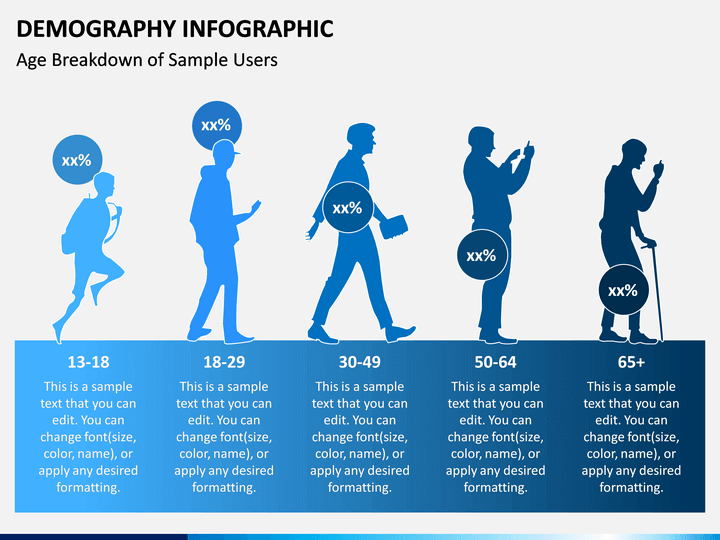 DEMOGRAPHY INFOGRAPHIC

Age Breakdown of Sample Users

xx%

xx%

xx%

xx%

xx%

13-18

This is a sample text that you can edit. You can change font(size, color, name), or apply any desired formatting.

18-29

This is a sample text that you can edit. You can change font(size, color, name), or apply any desired formatting.

30-49

This is a sample text that you can edit. You can change font(size, color, name), or apply any desired formatting.

50-64

This is a sample text that you can edit. You can change font(size, color, name), or apply any desired formatting.

65+

This is a sample text that you can edit. You can change font(size, color, name), or apply any desired formatting.