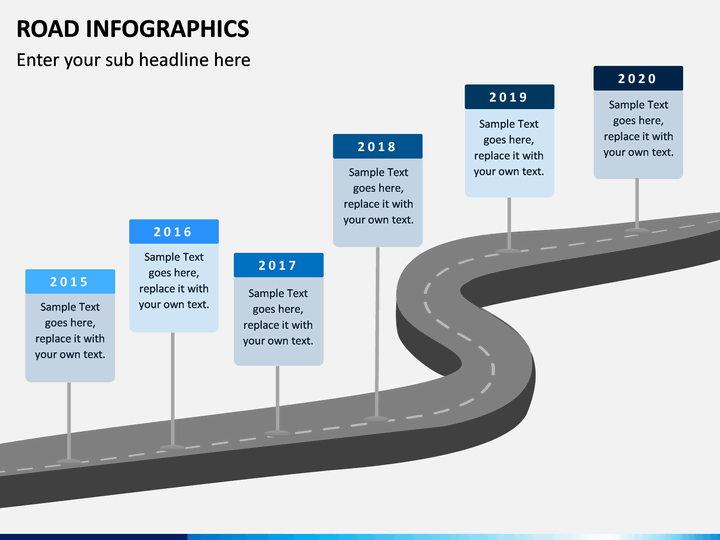 ROAD INFOGRAPHICS

Enter your sub headline here

2015

Sample Text goes here, replace it with your own text.

2016

Sample Text goes here, replace it with your own text.

2017

Sample Text goes here, replace it with your own text.

2018

Sample Text goes here, replace it with your own text.

2019

Sample Text goes here, replace it with your own text.

2020

Sample Text goes here, replace it with your own text.