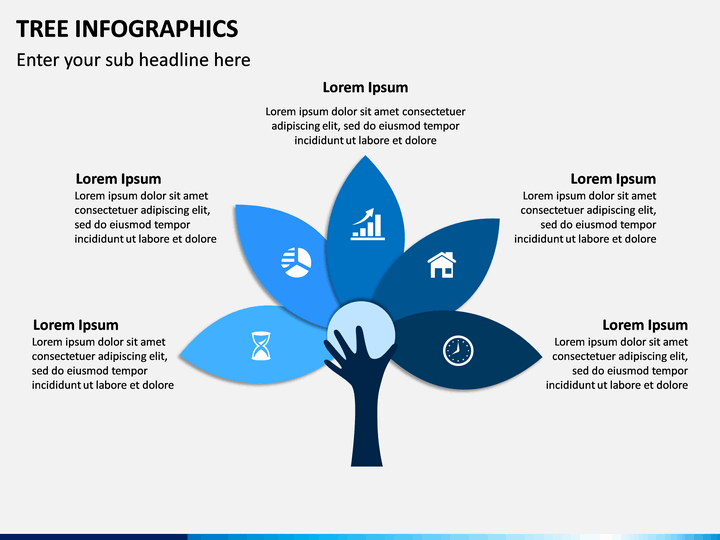 TREE INFOGRAPHICS

Enter your sub headline here

Lorem Ipsum

Lorem ipsum dolor sit amet consectetuer adipiscing elit, sed do eiusmod tempor incididunt ut labore et dolore

Lorem Ipsum

Lorem ipsum dolor sit amet consectetuer adipiscing elit, sed do eiusmod tempor incididunt ut labore et dolore

Lorem Ipsum

Lorem ipsum dolor sit amet consectetuer adipiscing elit, sed do eiusmod tempor incididunt ut labore et dolore

Lorem Ipsum

Lorem ipsum dolor sit amet consectetuer adipiscing elit, sed do eiusmod tempor incididunt ut labore et dolore

Lorem Ipsum

Lorem ipsum dolor sit amet consectetuer adipiscing elit, sed do eiusmod tempor incididunt ut labore et dolore