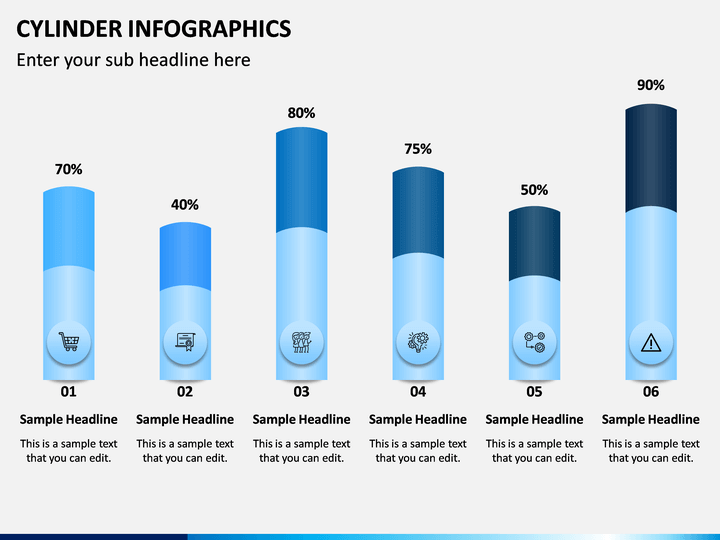 CYLINDER INFOGRAPHICS

Enter your sub headline here

70%

40%

80%

75%

50%

90%

01

Sample Headline

This is a sample text that you can edit.

02

Sample Headline

This is a sample text that you can edit.

03

Sample Headline

This is a sample text that you can edit.

04

Sample Headline

This is a sample text that you can edit.

05

Sample Headline

This is a sample text that you can edit.

06

Sample Headline

This is a sample text that you can edit.