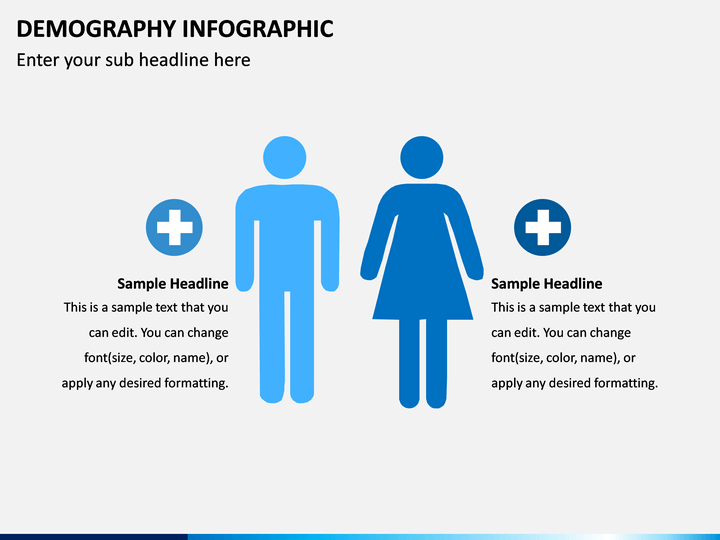 DEMOGRAPHY INFOGRAPHIC
Enter your sub headline here

Sample Headline
This is a sample text that you can edit. You can change font(size, color, name), or apply any desired formatting.

Sample Headline
This is a sample text that you can edit. You can change font(size, color, name), or apply any desired formatting.