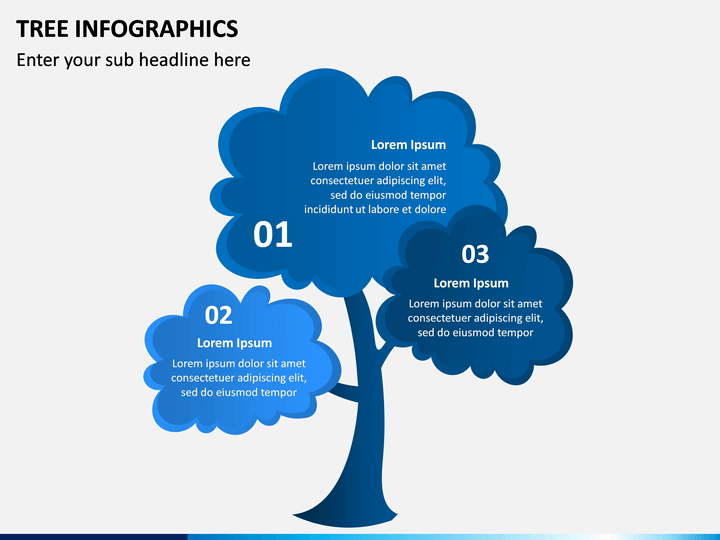 TREE INFOGRAPHICS

Enter your sub headline here

Lorem Ipsum

Lorem ipsum dolor sit amet consectetuer adipiscing elit, sed do eiusmod tempor incididunt ut labore et dolore

01

03

Lorem Ipsum

Lorem ipsum dolor sit amet consectetuer adipiscing elit, sed do eiusmod tempor

02

Lorem Ipsum

Lorem ipsum dolor sit amet consectetuer adipiscing elit, sed do eiusmod tempor