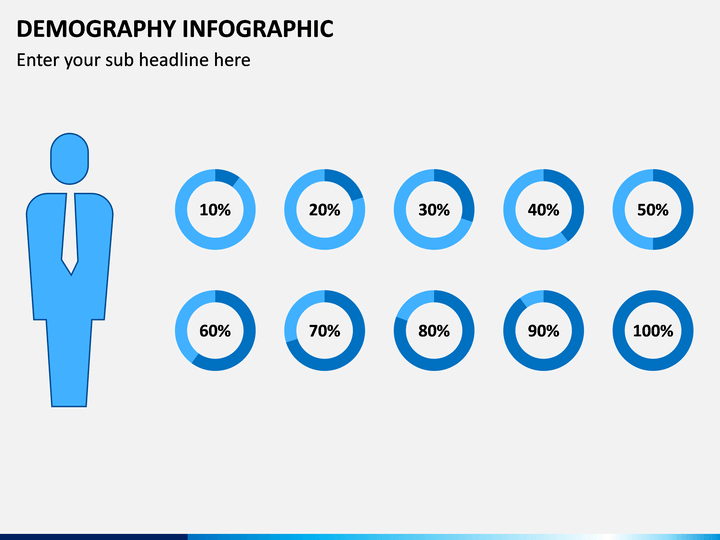 DEMOGRAPHY INFOGRAPHIC

Enter your sub headline here

10%

20%

30%

40%

50%

60%

70%

80%

90%

100%