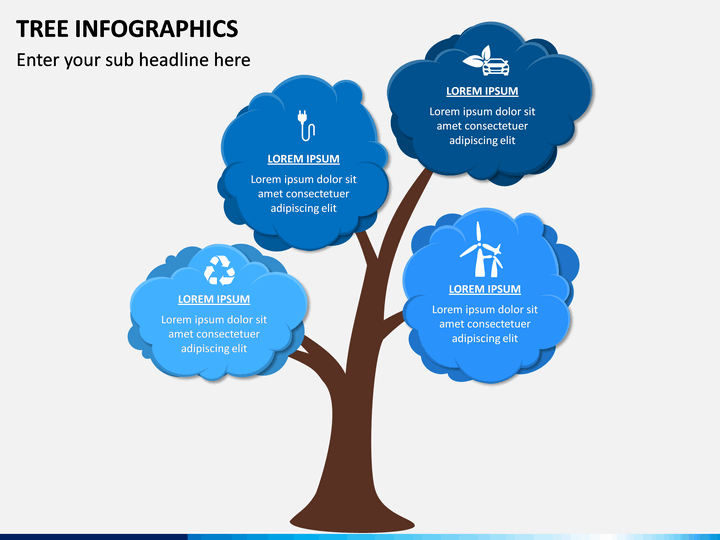 TREE INFOGRAPHICS

Enter your sub headline here

LOREM IPSUM

Lorem ipsum dolor sit amet consectetuer adipiscing elit

LOREM IPSUM

Lorem ipsum dolor sit amet consectetuer adipiscing elit

LOREM IPSUM

Lorem ipsum dolor sit amet consectetuer adipiscing elit

LOREM IPSUM

Lorem ipsum dolor sit amet consectetuer adipiscing elit