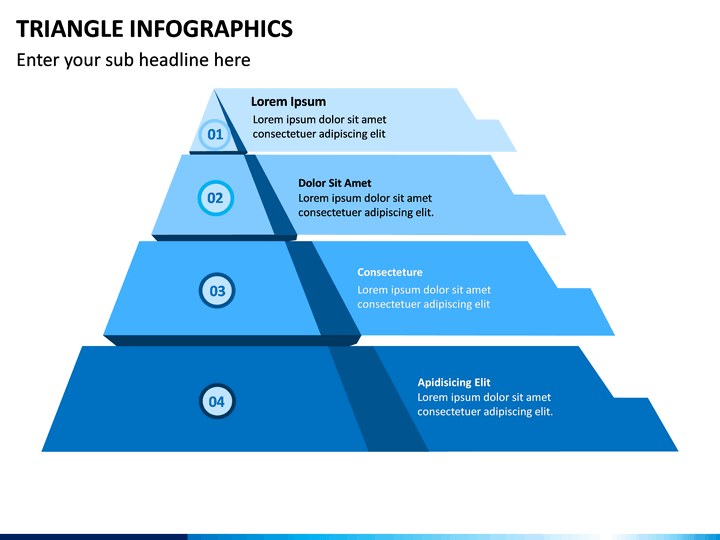 TRIANGLE INFOGRAPHICS

Enter your sub headline here

01

Lorem Ipsum
Lorem ipsum dolor sit amet consectetuer adipiscing elit

02

Dolor Sit Amet
Lorem ipsum dolor sit amet consectetuer adipiscing elit.

03

Consecteture
Lorem ipsum dolor sit amet consectetuer adipiscing elit

04

Apidisicing Elit
Lorem ipsum dolor sit amet consectetuer adipiscing elit.