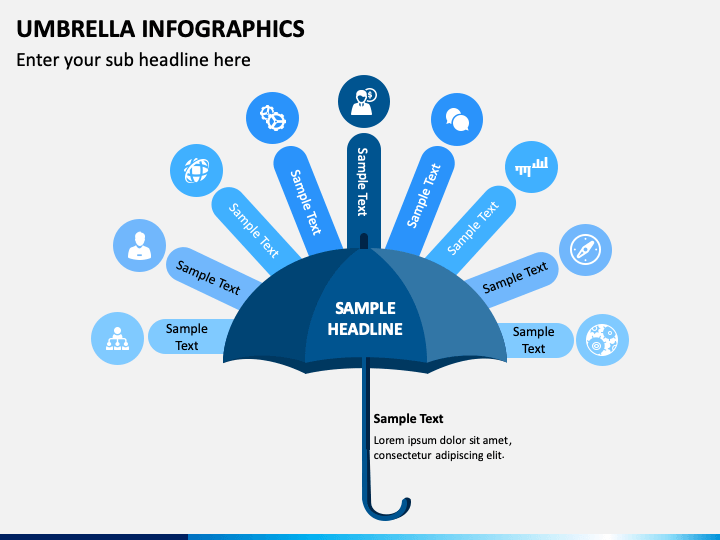 UMBRELLA INFOGRAPHICS

Enter your sub headline here

Sample Text

Sample Text

Sample Text

Sample Text

Sample Text

Sample Text

Sample Text

Sample Text

Sample Text

SAMPLE HEADLINE

Sample Text

Lorem ipsum dolor sit amet, consectetur adipiscing elit.