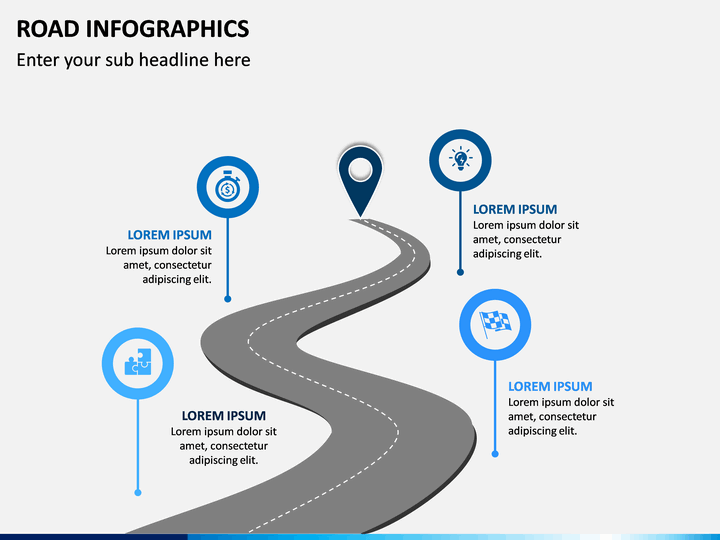 ROAD INFOGRAPHICS
Enter your sub headline here

LOREM IPSUM
Lorem ipsum dolor sit amet, consectetur adipiscing elit.

LOREM IPSUM
Lorem ipsum dolor sit amet, consectetur adipiscing elit.

LOREM IPSUM
Lorem ipsum dolor sit amet, consectetur adipiscing elit.

LOREM IPSUM
Lorem ipsum dolor sit amet, consectetur adipiscing elit.