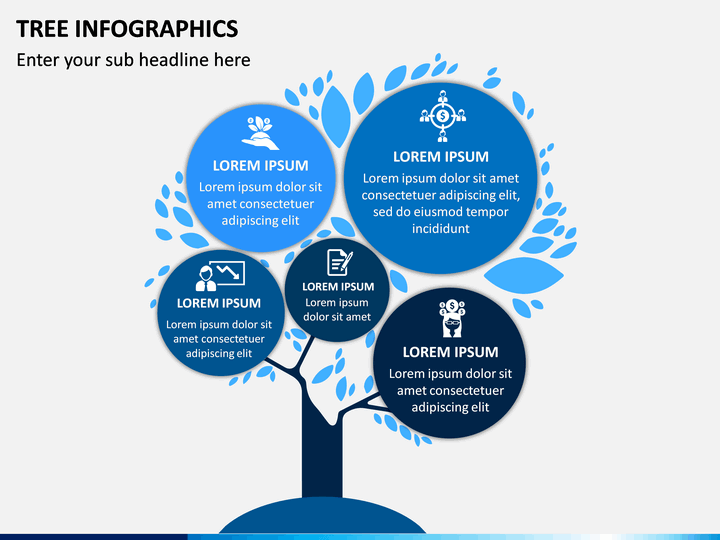 TREE INFOGRAPHICS

Enter your sub headline here

LOREM IPSUM

Lorem ipsum dolor sit amet consectetuer adipiscing elit

LOREM IPSUM

Lorem ipsum dolor sit amet consectetuer adipiscing elit, sed do eiusmod tempor incididunt

LOREM IPSUM

Lorem ipsum dolor sit amet consectetuer adipiscing elit

LOREM IPSUM

Lorem ipsum dolor sit amet

LOREM IPSUM

Lorem ipsum dolor sit amet consectetuer adipiscing elit