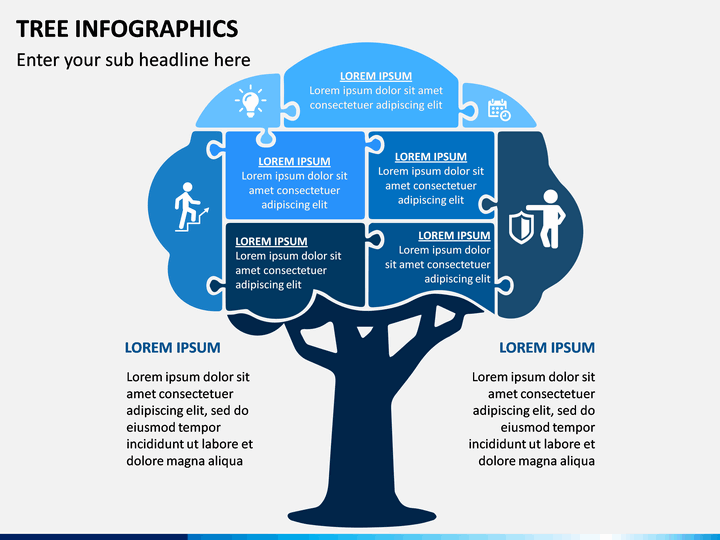 TREE INFOGRAPHICS

Enter your sub headline here

LOREM IPSUM
Lorem ipsum dolor sit amet consectetuer adipiscing elit

LOREM IPSUM
Lorem ipsum dolor sit amet consectetuer adipiscing elit

LOREM IPSUM
Lorem ipsum dolor sit amet consectetuer adipiscing elit

LOREM IPSUM
Lorem ipsum dolor sit amet consectetuer adipiscing elit

LOREM IPSUM
Lorem ipsum dolor sit amet consectetuer adipiscing elit

LOREM IPSUM

Lorem ipsum dolor sit amet consectetuer adipiscing elit, sed do eiusmod tempor incididunt ut labore et dolore magna aliqua

LOREM IPSUM

Lorem ipsum dolor sit amet consectetuer adipiscing elit, sed do eiusmod tempor incididunt ut labore et dolore magna aliqua