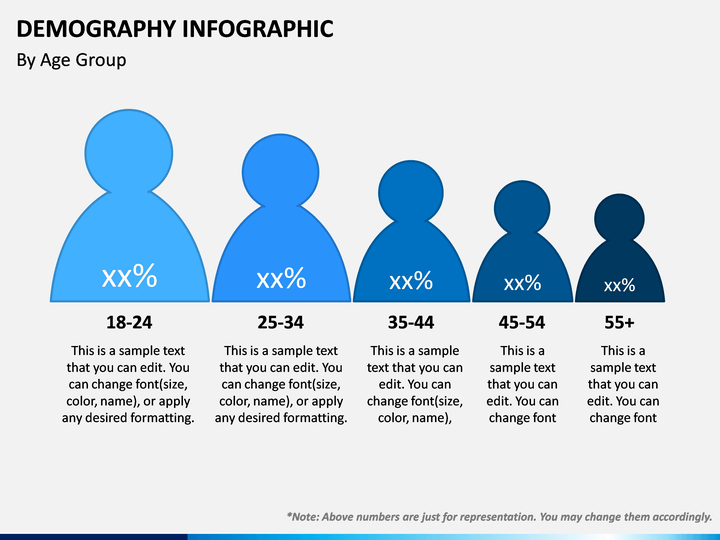 DEMOGRAPHY INFOGRAPHIC
By Age Group

xx%
18-24
This is a sample text that you can edit. You can change font(size, color, name), or apply any desired formatting.

xx%
25-34
This is a sample text that you can edit. You can change font(size, color, name), or apply any desired formatting.

xx%
35-44
This is a sample text that you can edit. You can change font(size, color, name),

xx%
45-54
This is a sample text that you can edit. You can change font

xx%
55+
This is a sample text that you can edit. You can change font

*Note: Above numbers are just for representation. You may change them accordingly.