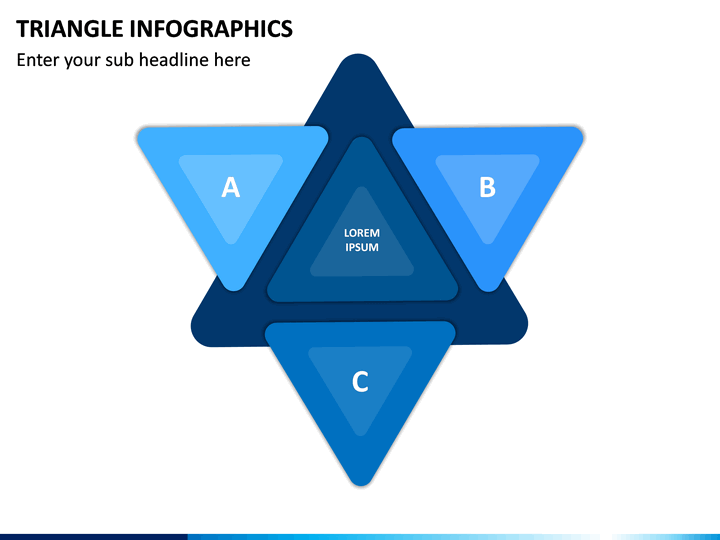 TRIANGLE INFOGRAPHICS

Enter your sub headline here

A

B

LOREM IPSUM

C