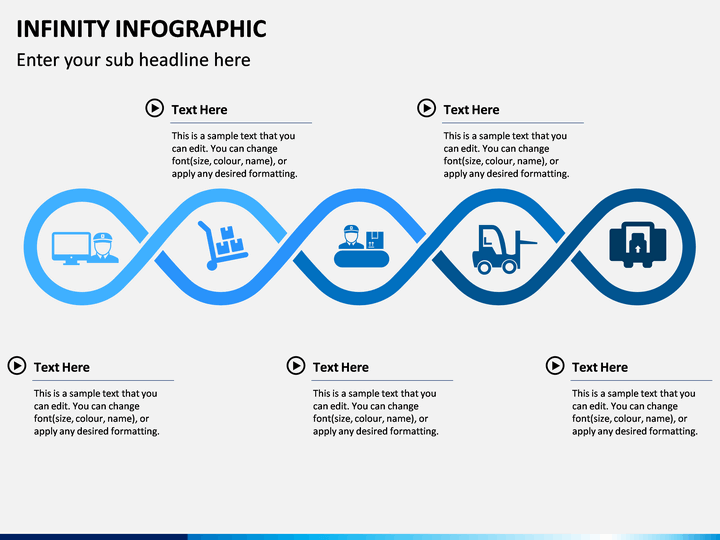 INFINITY INFOGRAPHIC

Enter your sub headline here

Text Here

This is a sample text that you can edit. You can change font(size, colour, name), or apply any desired formatting.

Text Here

This is a sample text that you can edit. You can change font(size, colour, name), or apply any desired formatting.

Text Here

This is a sample text that you can edit. You can change font(size, colour, name), or apply any desired formatting.

Text Here

This is a sample text that you can edit. You can change font(size, colour, name), or apply any desired formatting.

Text Here

This is a sample text that you can edit. You can change font(size, colour, name), or apply any desired formatting.