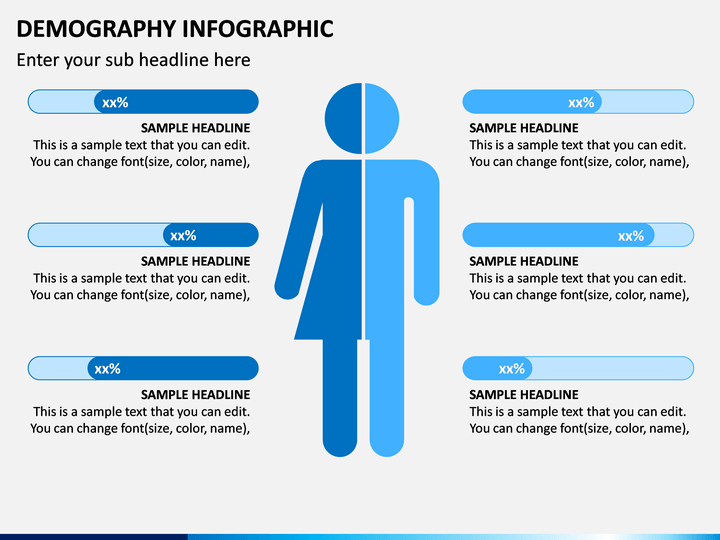 DEMOGRAPHY INFOGRAPHIC

Enter your sub headline here

xx%

SAMPLE HEADLINE
This is a sample text that you can edit. You can change font(size, color, name),

xx%

SAMPLE HEADLINE
This is a sample text that you can edit. You can change font(size, color, name),

xx%

SAMPLE HEADLINE
This is a sample text that you can edit. You can change font(size, color, name),

xx%

SAMPLE HEADLINE
This is a sample text that you can edit. You can change font(size, color, name),

xx%

SAMPLE HEADLINE
This is a sample text that you can edit. You can change font(size, color, name),

xx%

SAMPLE HEADLINE
This is a sample text that you can edit. You can change font(size, color, name),