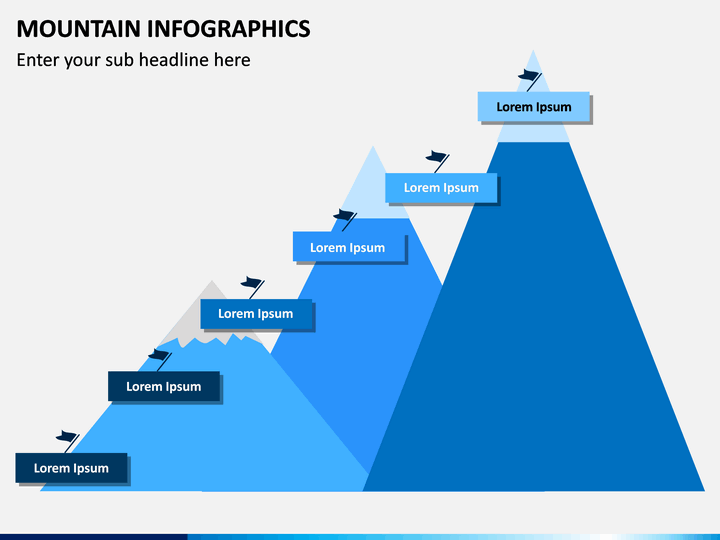 MOUNTAIN INFOGRAPHICS
Enter your sub headline here

Lorem Ipsum

Lorem Ipsum

Lorem Ipsum

Lorem Ipsum

Lorem Ipsum

Lorem Ipsum