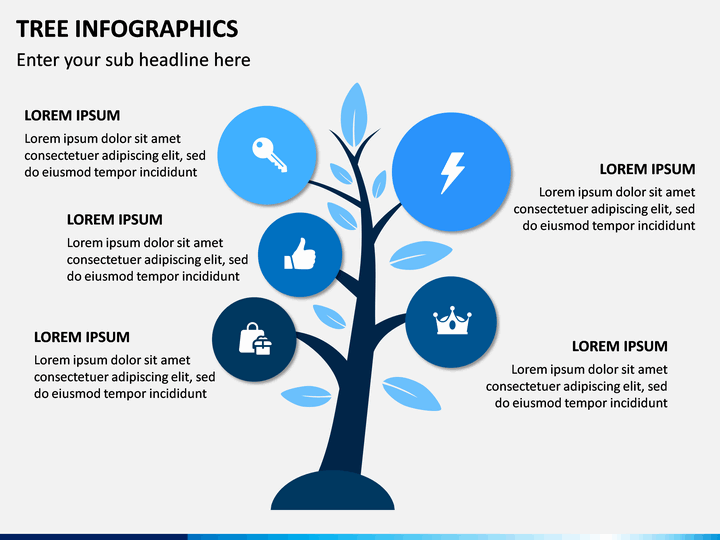 TREE INFOGRAPHICS

Enter your sub headline here

LOREM IPSUM

Lorem ipsum dolor sit amet consectetuer adipiscing elit, sed do eiusmod tempor incididunt

LOREM IPSUM

Lorem ipsum dolor sit amet consectetuer adipiscing elit, sed do eiusmod tempor incididunt

LOREM IPSUM

Lorem ipsum dolor sit amet consectetuer adipiscing elit, sed do eiusmod tempor incididunt

LOREM IPSUM

Lorem ipsum dolor sit amet consectetuer adipiscing elit, sed do eiusmod tempor incididunt

LOREM IPSUM

Lorem ipsum dolor sit amet consectetuer adipiscing elit, sed do eiusmod tempor incididunt