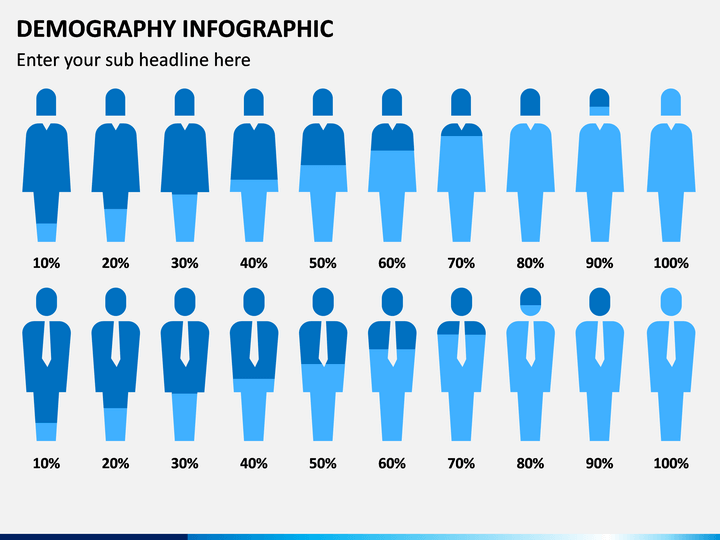 DEMOGRAPHY INFOGRAPHIC

Enter your sub headline here

10% 20% 30% 40% 50% 60% 70% 80% 90% 100%

10% 20% 30% 40% 50% 60% 70% 80% 90% 100%