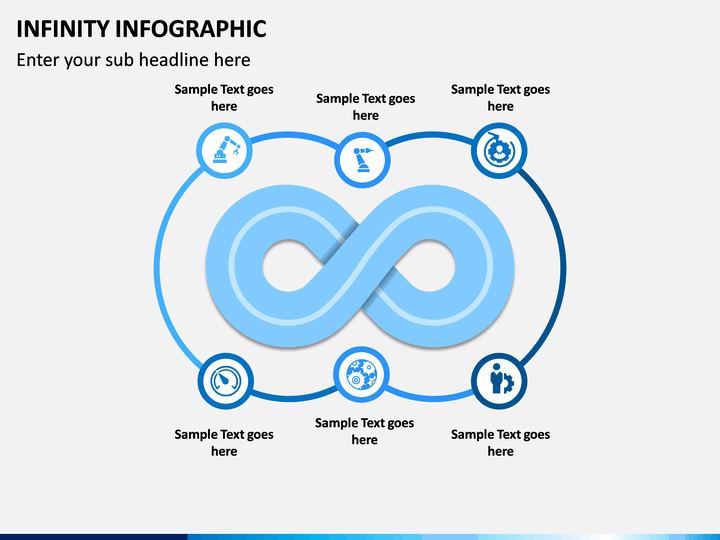 INFINITY INFOGRAPHIC

Enter your sub headline here

Sample Text goes here

Sample Text goes here

Sample Text goes here

Sample Text goes here

Sample Text goes here

Sample Text goes here