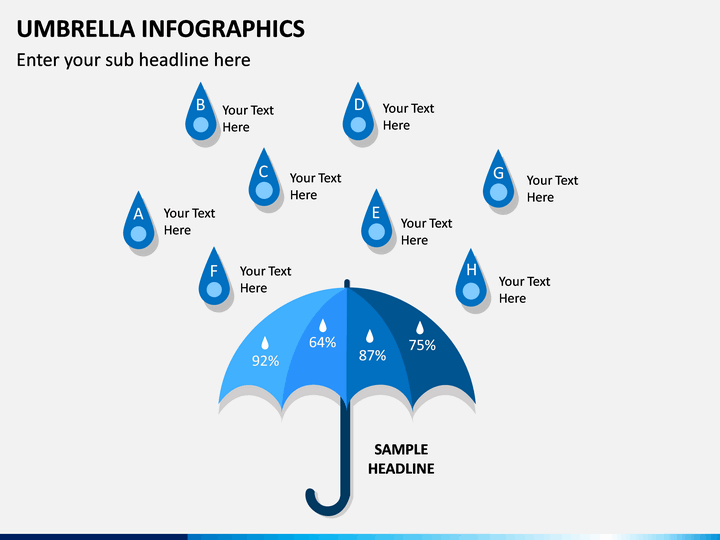 UMBRELLA INFOGRAPHICS

Enter your sub headline here

B Your Text Here

D Your Text Here

C Your Text Here

G Your Text Here

A Your Text Here

E Your Text Here

F Your Text Here

H Your Text Here

92%

64%

87%

75%

SAMPLE HEADLINE