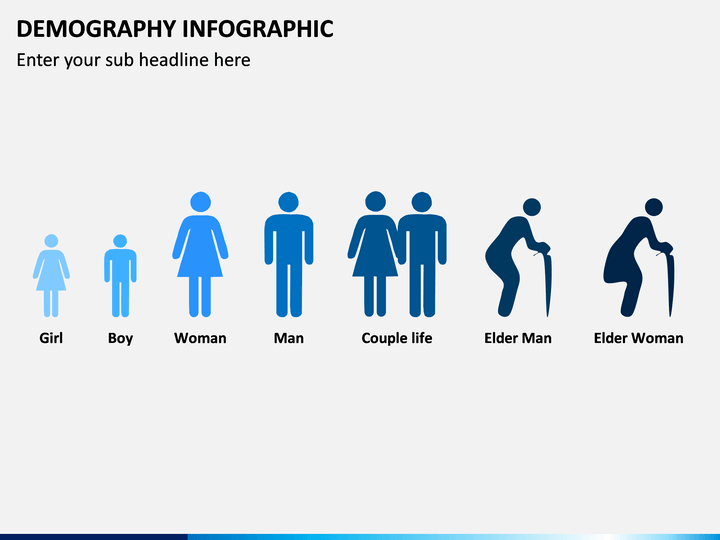 DEMOGRAPHY INFOGRAPHIC

Enter your sub headline here

Girl

Boy

Woman

Man

Couple life

Elder Man

Elder Woman