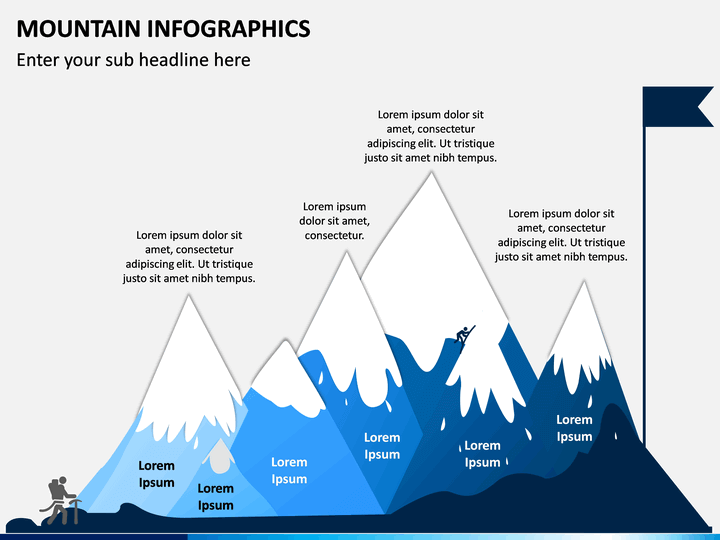 MOUNTAIN INFOGRAPHICS

Enter your sub headline here

Lorem ipsum dolor sit amet, consectetur adipiscing elit. Ut tristique justo sit amet nibh tempus.

Lorem ipsum dolor sit amet, consectetur.

Lorem ipsum dolor sit amet, consectetur adipiscing elit. Ut tristique justo sit amet nibh tempus.

Lorem ipsum dolor sit amet, consectetur adipiscing elit. Ut tristique justo sit amet nibh tempus.

Lorem Ipsum

Lorem Ipsum

Lorem Ipsum

Lorem Ipsum

Lorem Ipsum

Lorem Ipsum