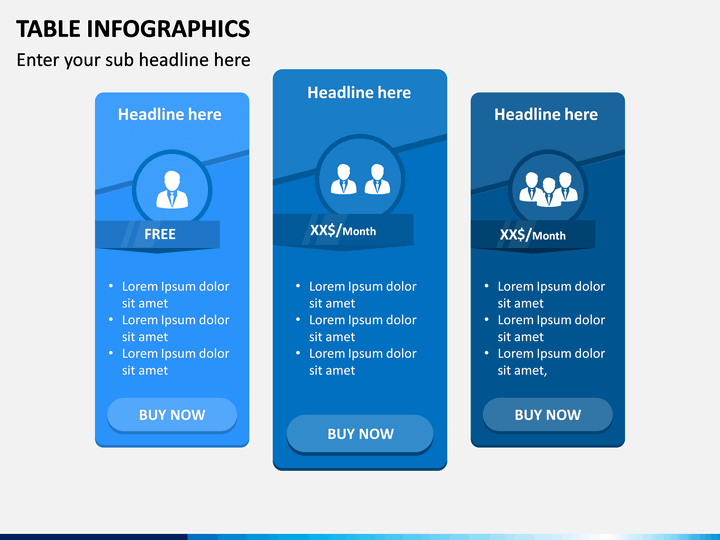 TABLE INFOGRAPHICS

Enter your sub headline here

Headline here

FREE

• Lorem Ipsum dolor sit amet
• Lorem Ipsum dolor sit amet
• Lorem Ipsum dolor sit amet

BUY NOW

Headline here

XX$/Month

• Lorem Ipsum dolor sit amet
• Lorem Ipsum dolor sit amet
• Lorem Ipsum dolor sit amet

BUY NOW

Headline here

XX$/Month

• Lorem Ipsum dolor sit amet
• Lorem Ipsum dolor sit amet
• Lorem Ipsum dolor sit amet,

BUY NOW