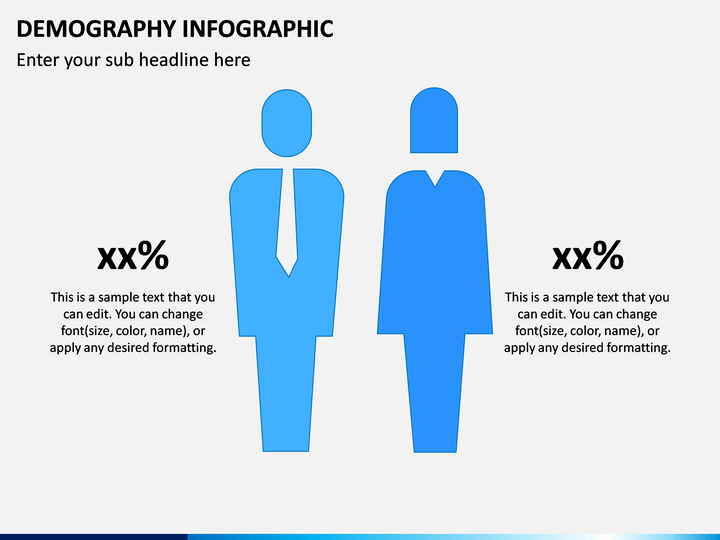 DEMOGRAPHY INFOGRAPHIC

Enter your sub headline here

xx%

This is a sample text that you can edit. You can change font(size, color, name), or apply any desired formatting.

xx%

This is a sample text that you can edit. You can change font(size, color, name), or apply any desired formatting.