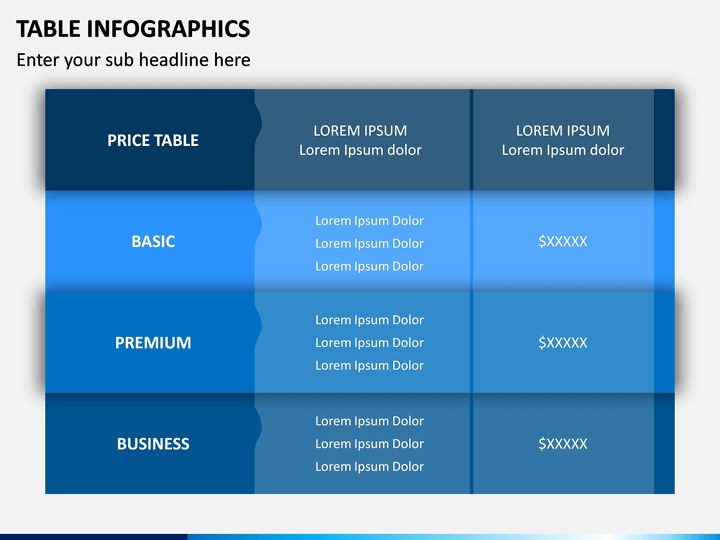 TABLE INFOGRAPHICS

Enter your sub headline here

| PRICE TABLE | LOREM IPSUM Lorem Ipsum dolor | LOREM IPSUM Lorem Ipsum dolor |
|---|---|---|
| BASIC | Lorem Ipsum Dolor Lorem Ipsum Dolor Lorem Ipsum Dolor | \$XXXXX |
| PREMIUM | Lorem Ipsum Dolor Lorem Ipsum Dolor Lorem Ipsum Dolor | \$XXXXX |
| BUSINESS | Lorem Ipsum Dolor Lorem Ipsum Dolor Lorem Ipsum Dolor | \$XXXXX |