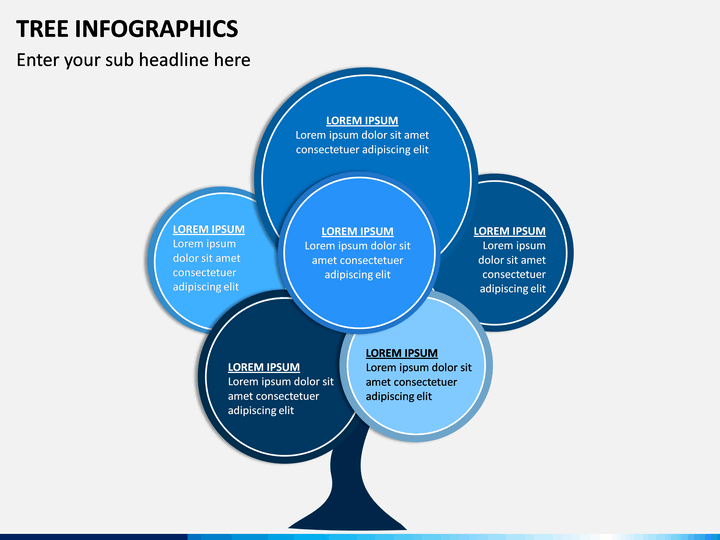 TREE INFOGRAPHICS

Enter your sub headline here

LOREM IPSUM
Lorem ipsum dolor sit amet consectetuer adipiscing elit

LOREM IPSUM
Lorem ipsum dolor sit amet consectetuer adipiscing elit

LOREM IPSUM
Lorem ipsum dolor sit amet consectetuer adipiscing elit

LOREM IPSUM
Lorem ipsum dolor sit amet consectetuer adipiscing elit

LOREM IPSUM
Lorem ipsum dolor sit amet consectetuer adipiscing elit

LOREM IPSUM
Lorem ipsum dolor sit amet consectetuer adipiscing elit